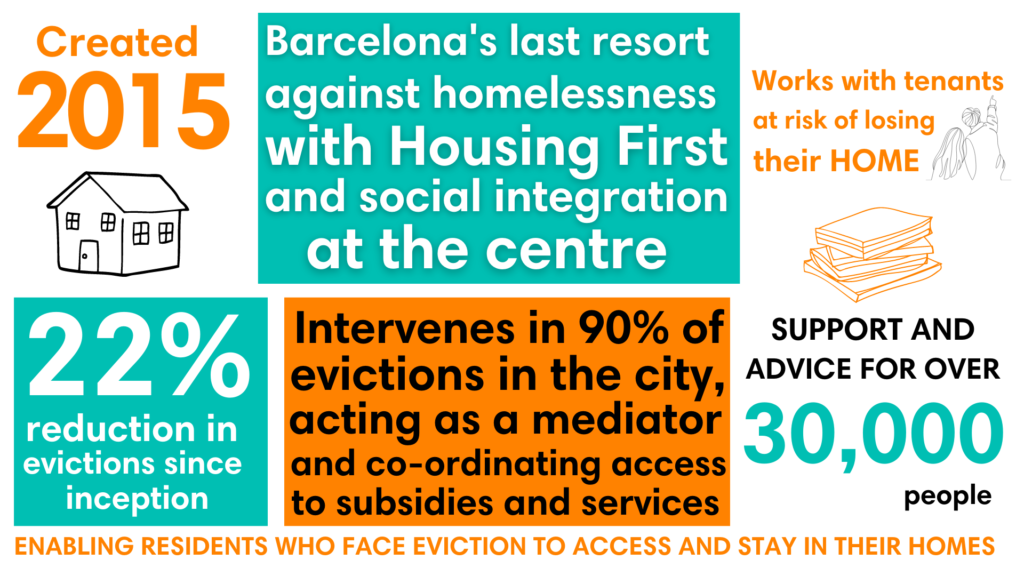 Created 2015

Barcelona's last resort against homelessness with Housing First and social integration at the centre

Works with tenants at risk of losing their HOME

22% reduction in evictions since inception

Intervenes in 90% of evictions in the city, acting as a mediator and co-ordinating access to subsidies and services

SUPPORT AND ADVICE FOR OVER 30,000 people

ENABLING RESIDENTS WHO FACE EVICTION TO ACCESS AND STAY IN THEIR HOMES